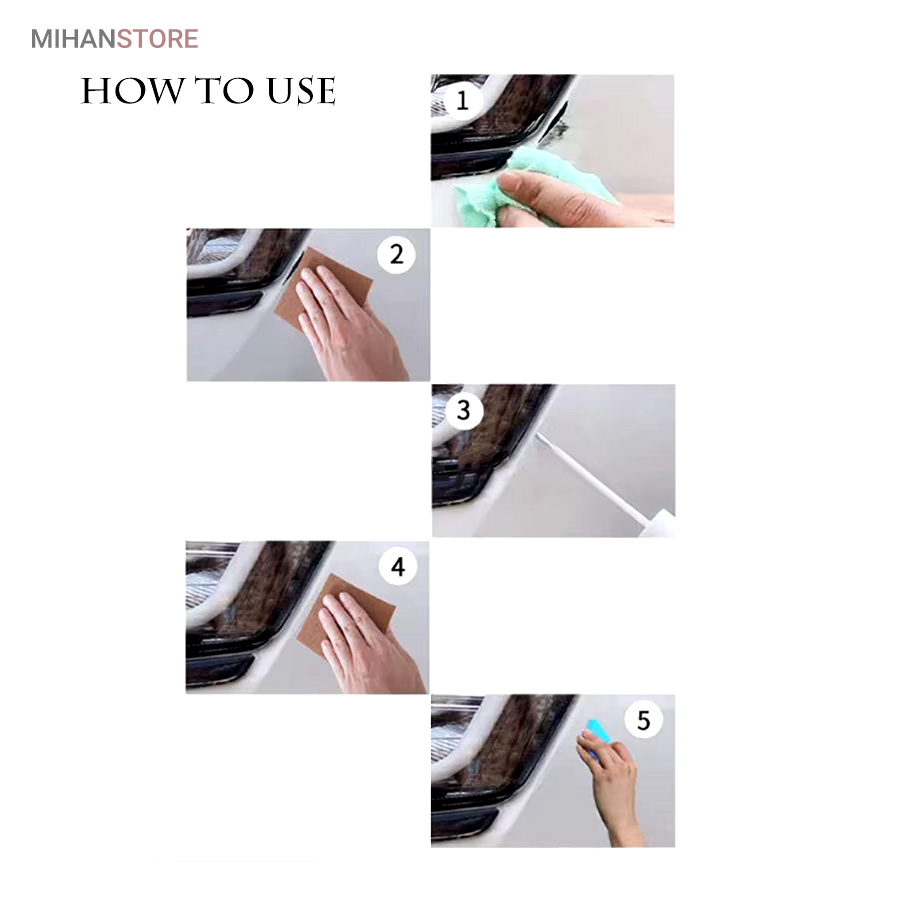 MIHANSTORE

HOW TO USE

1

2

3

4

5